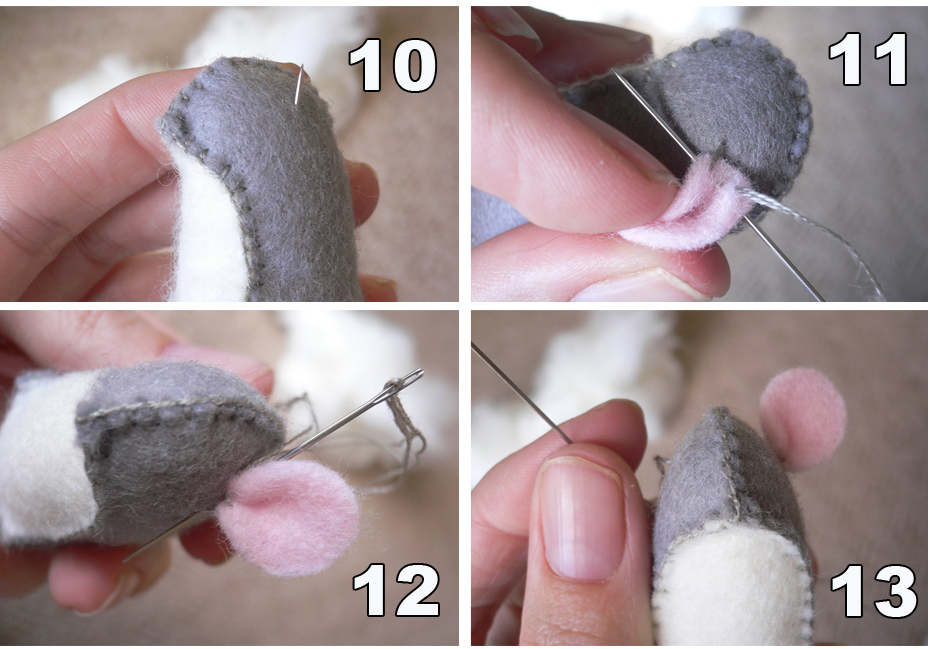 10

11

12

13