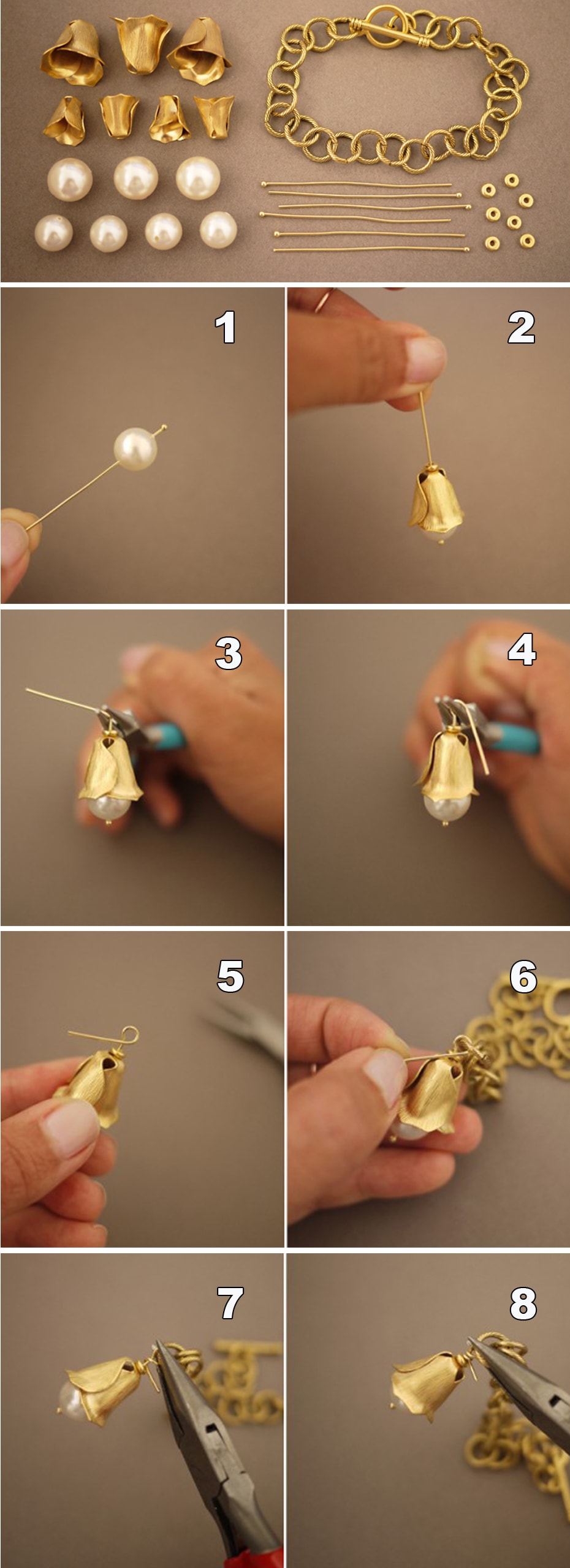 1

2

3

4

5

6

7

8